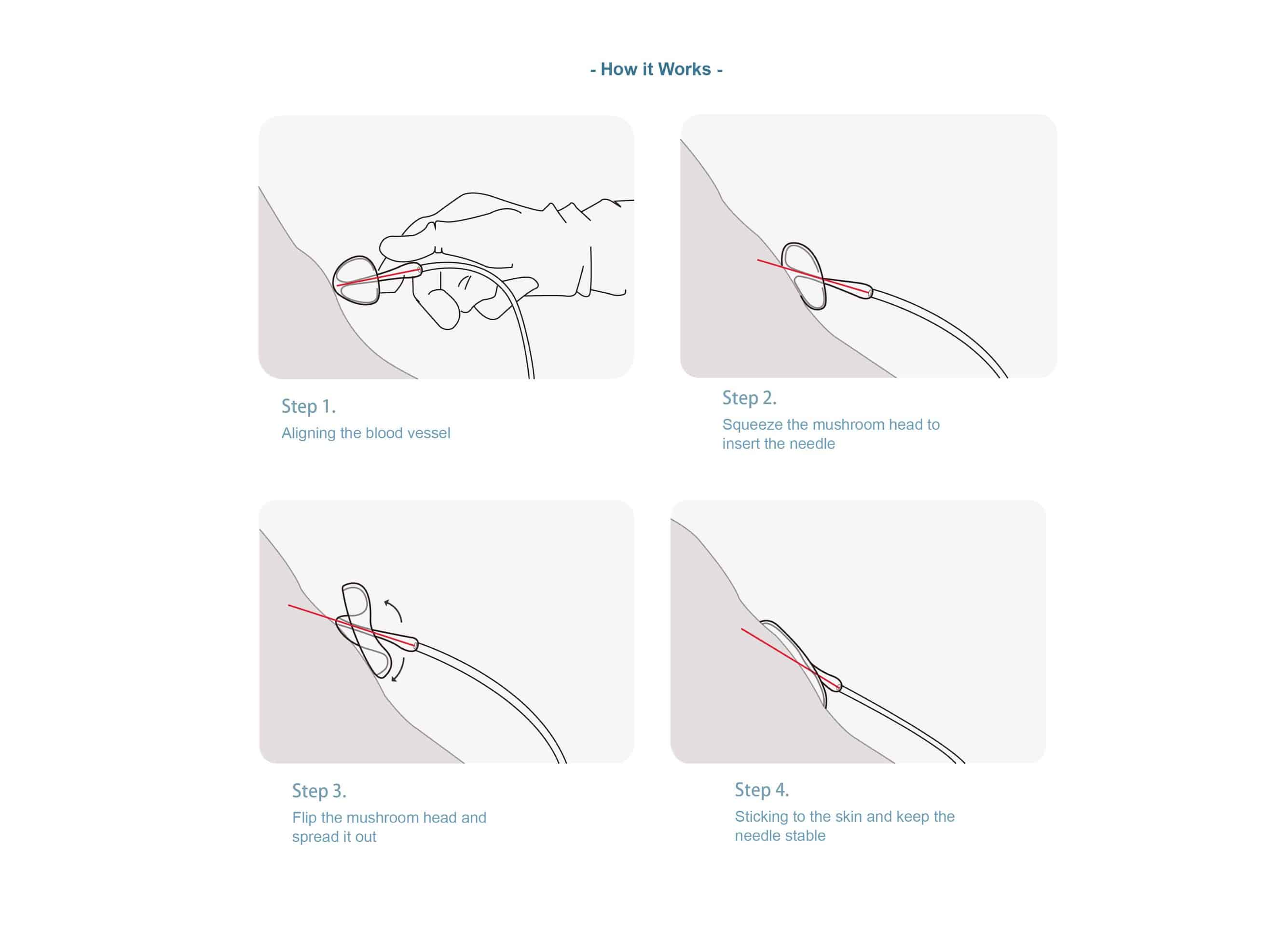 - How it Works -

Step 1.
Aligning the blood vessel

Step 2.
Squeeze the mushroom head to insert the needle

Step 3.
Flip the mushroom head and spread it out

Step 4.
Sticking to the skin and keep the needle stable