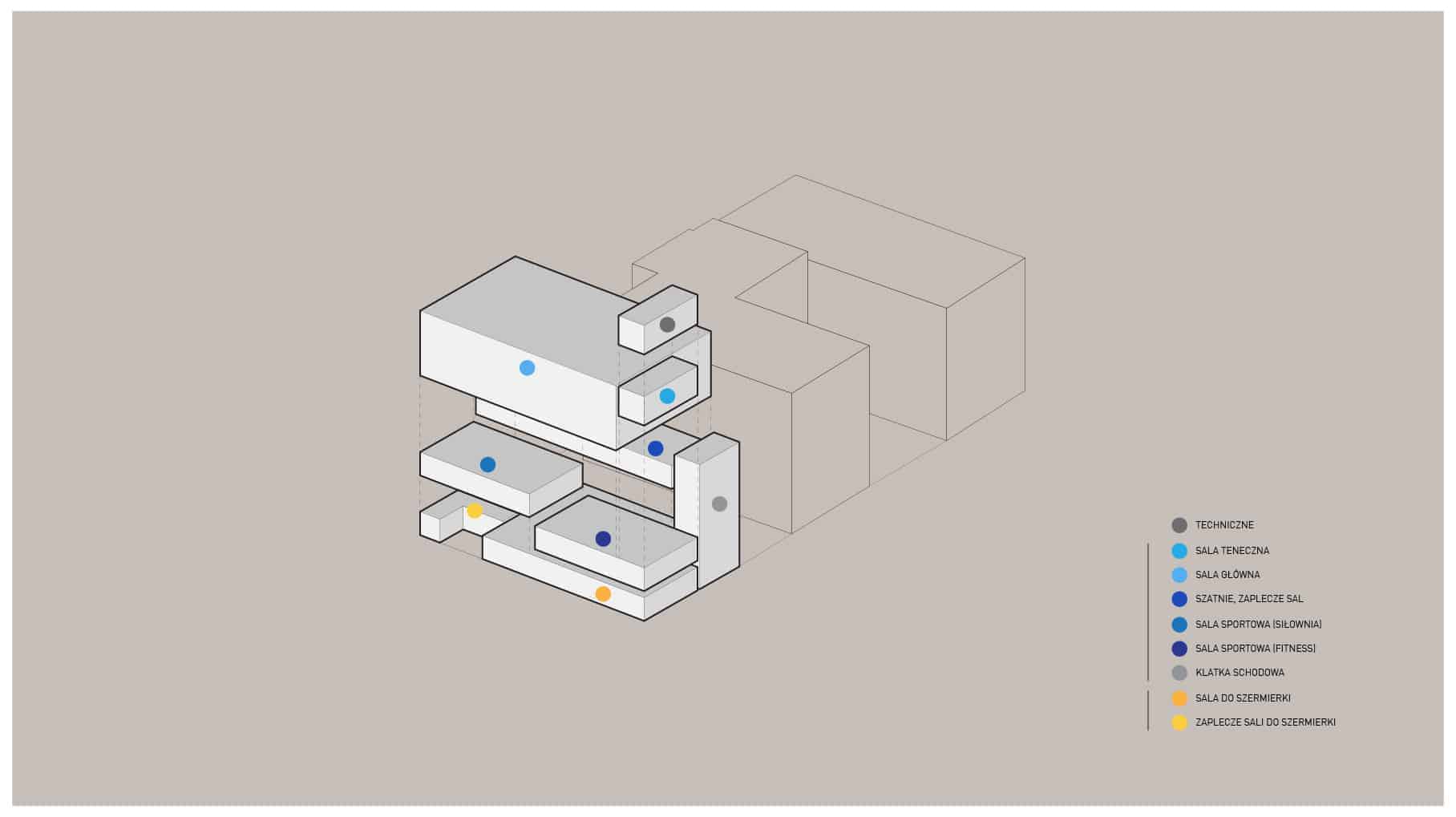 TECHNICZNE

SALA TENECZNA

SALA GŁÓWNA

SZATNIE, ZAPLECZE SAL

SALA SPORTOWA (SIŁOWNIA)

SALA SPORTOWA (FITNESS)

KLATKA SCHODOWA

SALA DO SZERMIERKI

ZAPLECZE SALI DO SZERMIERKI