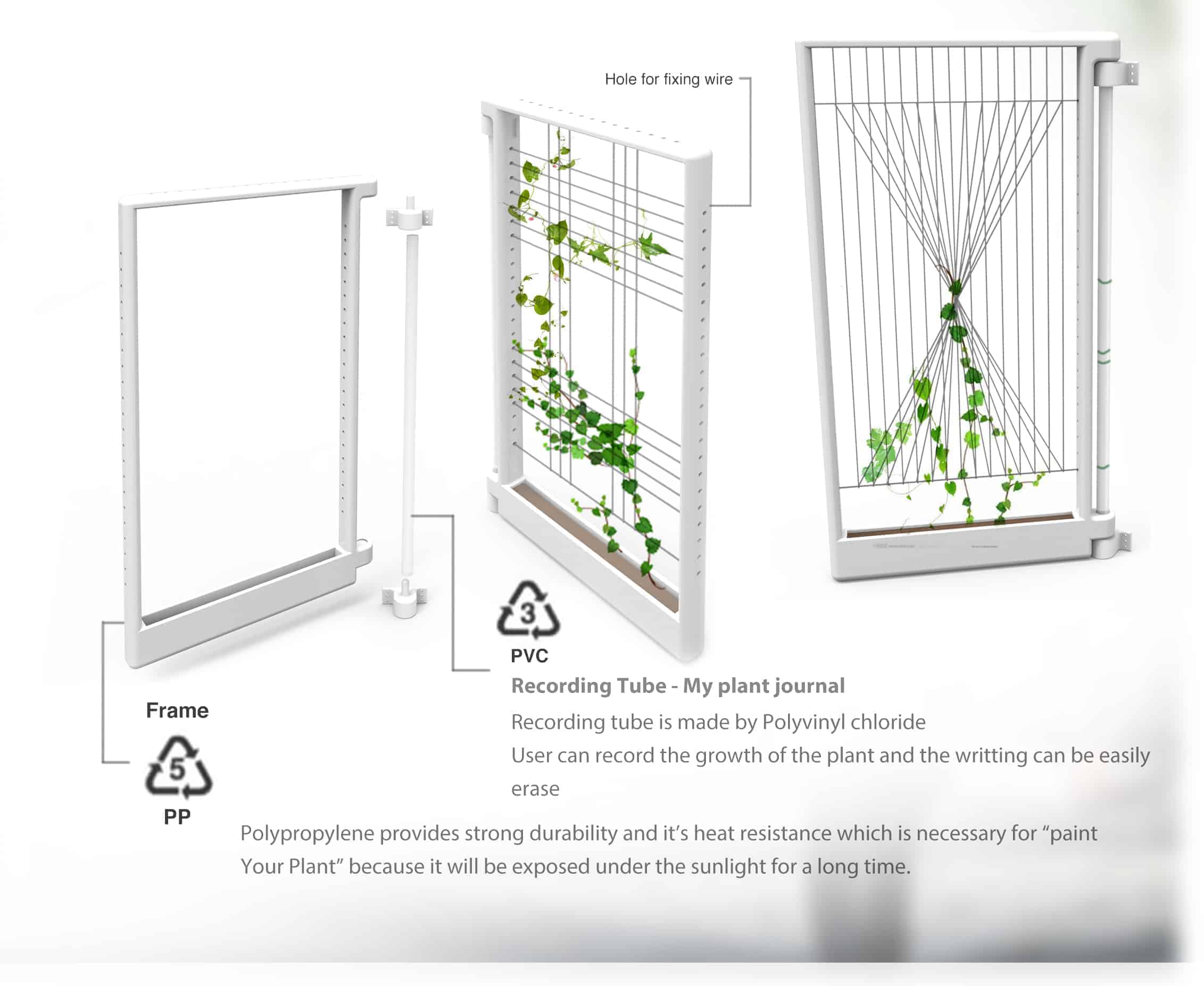 Hole for fixing wire

3
PVC
Recording Tube - My plant journal
Recording tube is made by Polyvinyl chloride
User can record the growth of the plant and the writting can be easily erase

Frame
5
PP
Polypropylene provides strong durability and it's heat resistance which is necessary for "paint Your Plant" because it will be exposed under the sunlight for a long time.